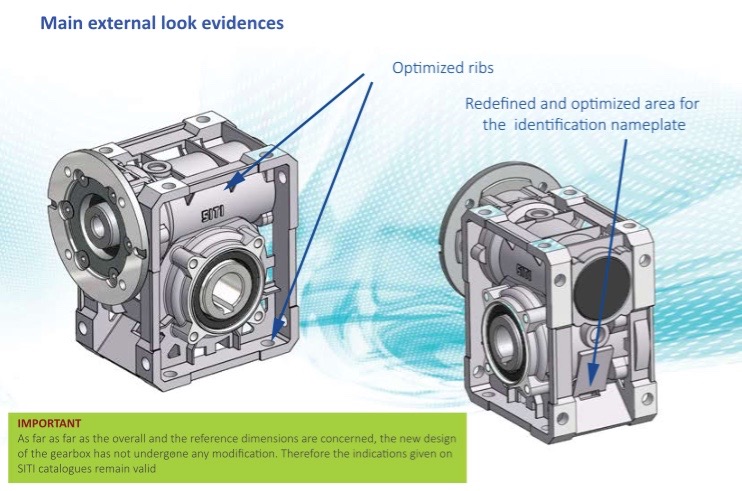 Main external look evidences

Optimized ribs

Redefined and optimized area for the identification nameplate

SITI

SITI

IMPORTANT
As far as far as the overall and the reference dimensions are concerned, the new design of the gearbox has not undergone any modification. Therefore the indications given on SITI catalogues remain valid